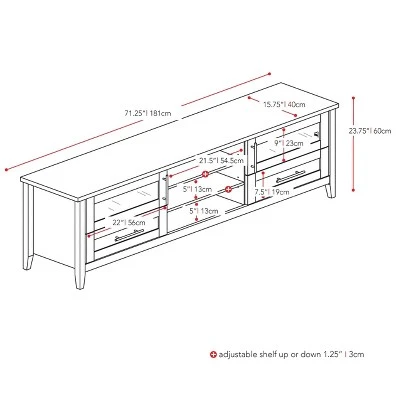 71.25" | 181cm

15.75" | 40cm

23.75" | 60cm

9" | 23cm

21.5" | 54.5cm

5" | 13cm

7.5" | 19cm

5" | 13cm

22" | 56cm

adjustable shelf up or down 1.25" | 3cm